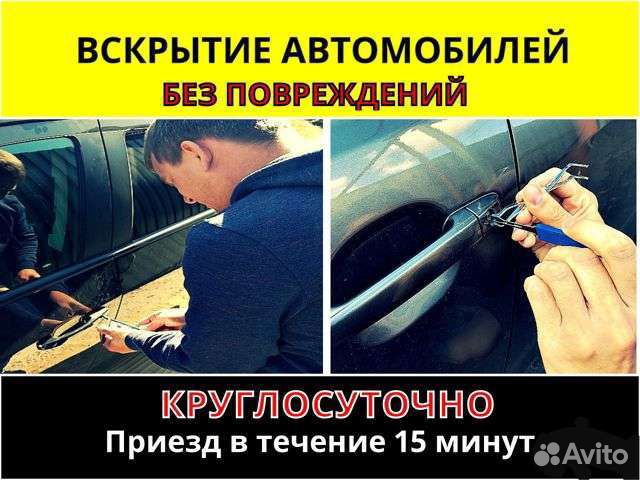 ВСКРЫТИЕ АВТОМОБИЛЕЙ
БЕЗ ПОВРЕЖДЕНИЙ

КРУГЛОСУТОЧНО
Приезд в течение 15 минут

Avito